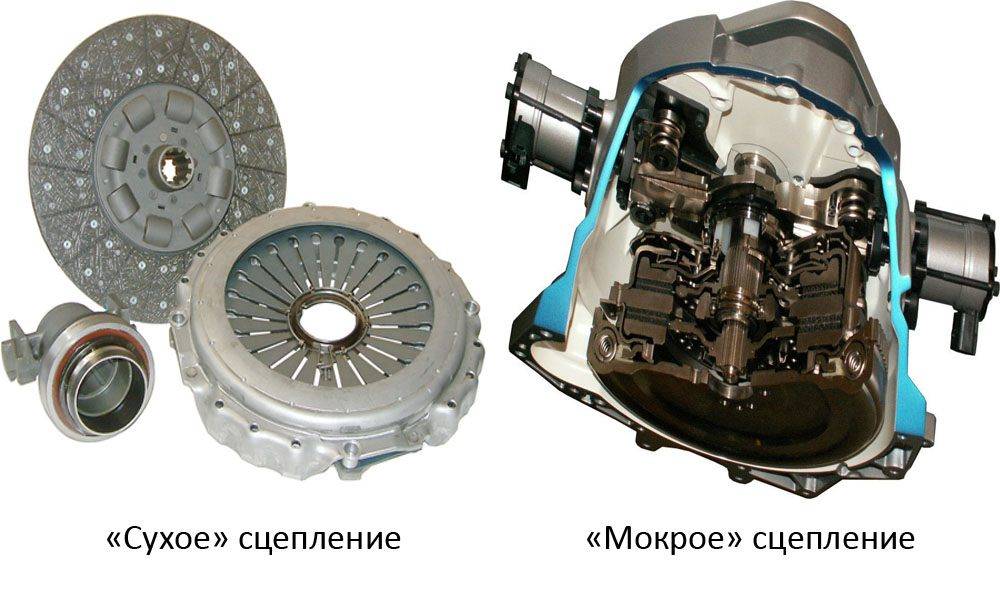 «Сухое» сцепление

«Мокрое» сцепление